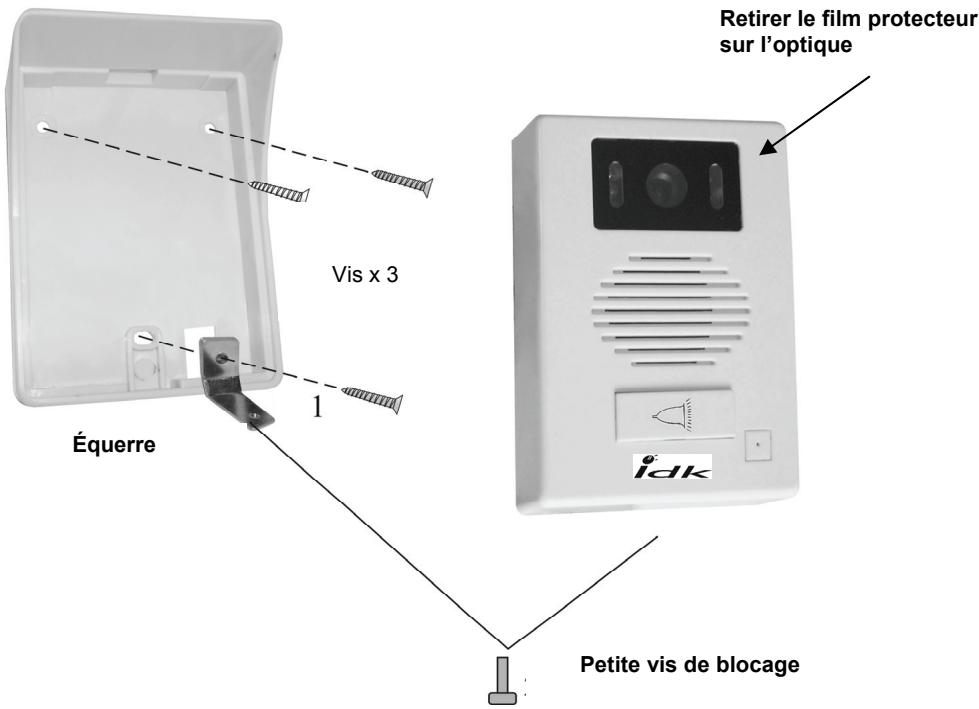 Retirer le film protecteur sur l'optique

Vis x 3

1

Équerre

idk

Petite vis de blocage