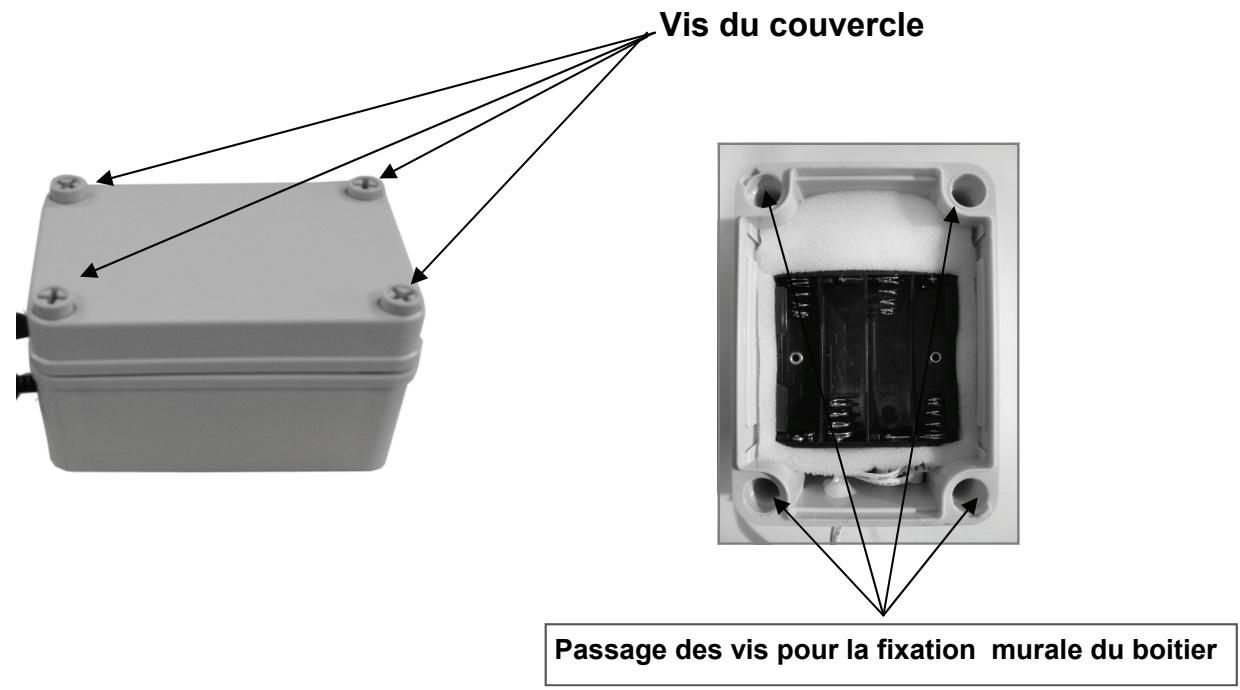 Vis du couvercle

Passage des vis pour la fixation murale du boitier