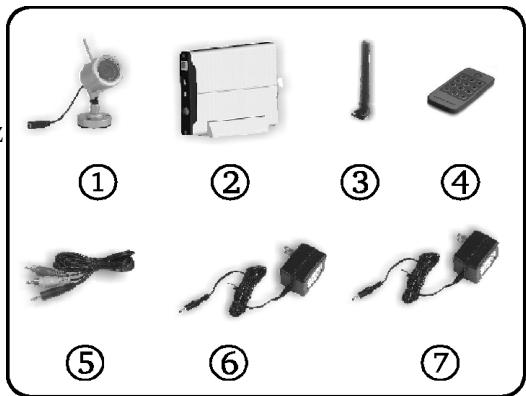 z

①
②
③
④
⑤
⑥
⑦