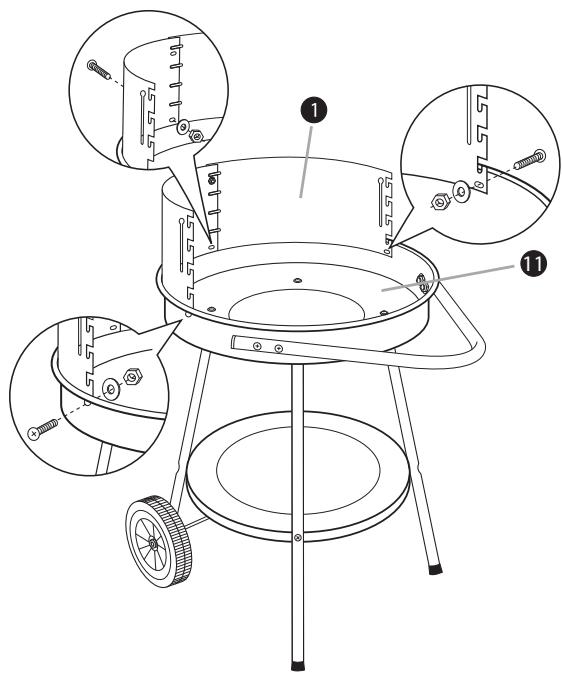 1
11