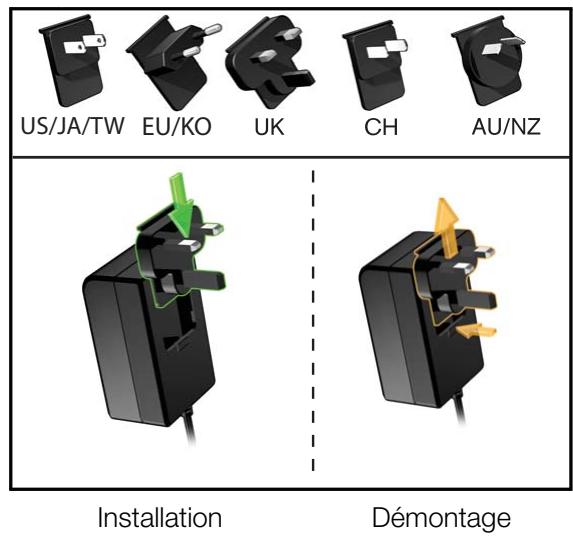 US/JA/TW EU/KO UK CH AU/NZ

Installation Démontage