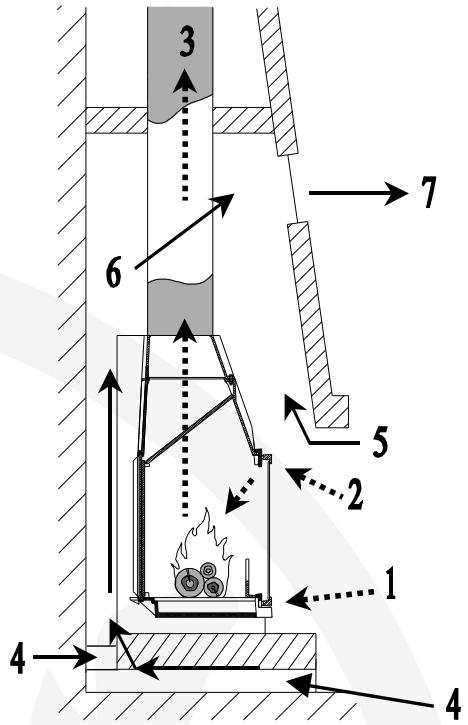 3
7
6
5
2
1
4
4