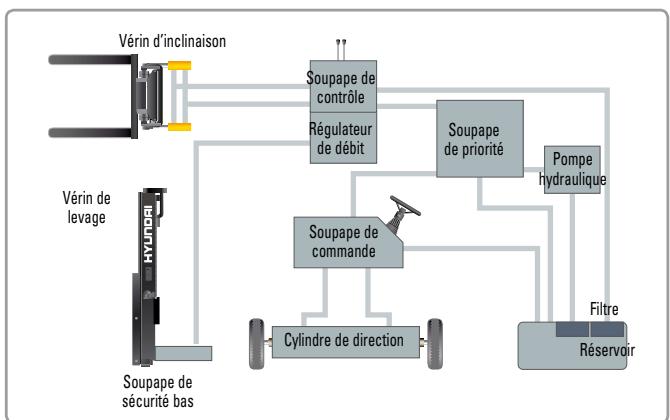 Vérin d'inclinaison

Soupape de contrôle

Régulateur de débit

Soupape de priorité

Pompe hydraulique

Vérin de levage

HYUNDAI

Soupape de commande

Cylindre de direction

Filtre

Réservoir

Soupape de sécurité bas