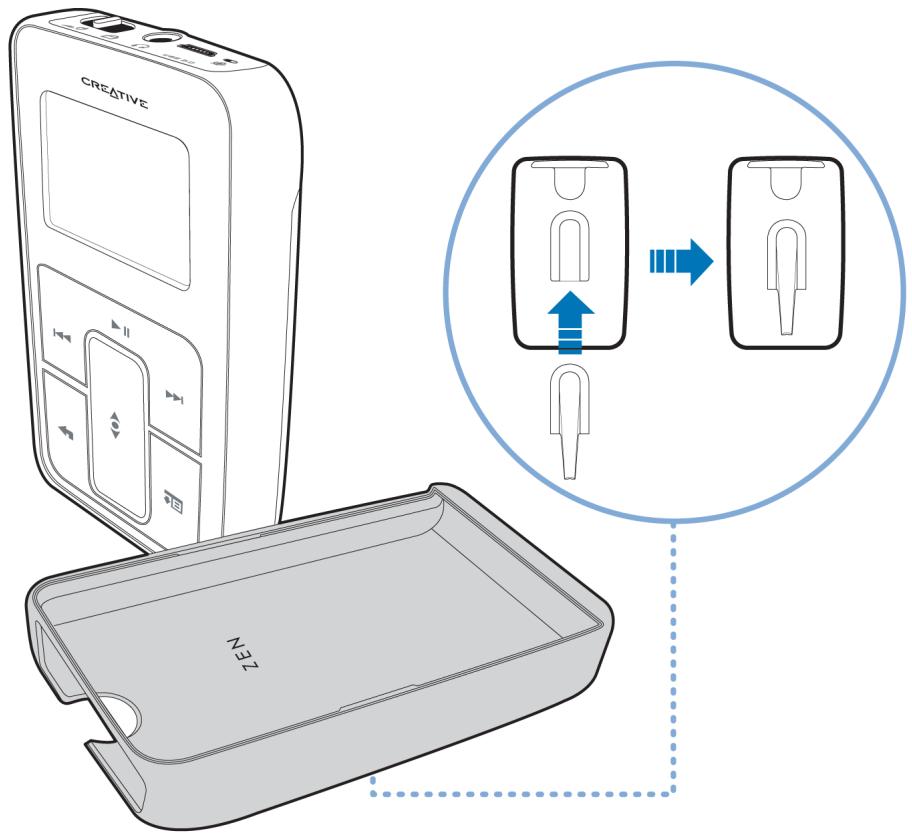 CREATIVE

ZEN