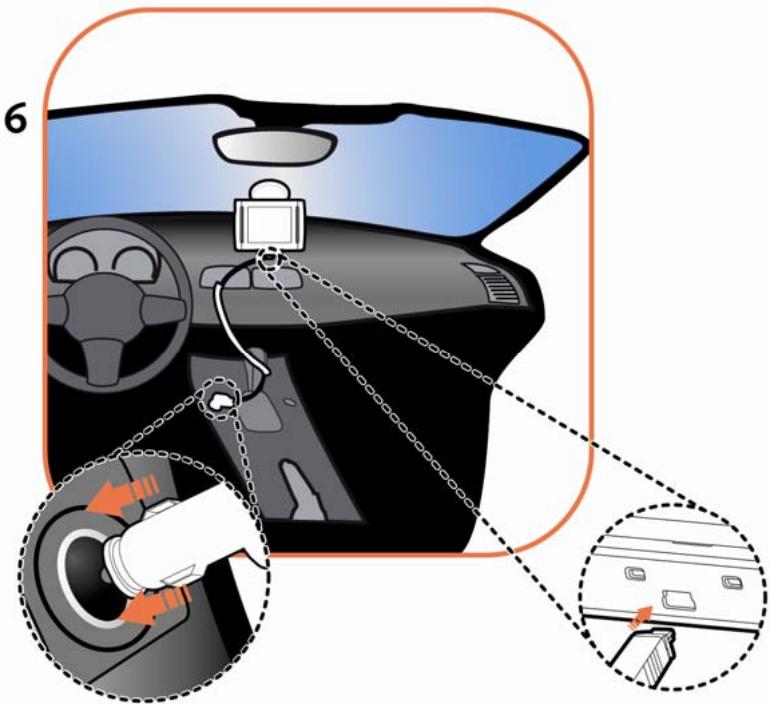 6