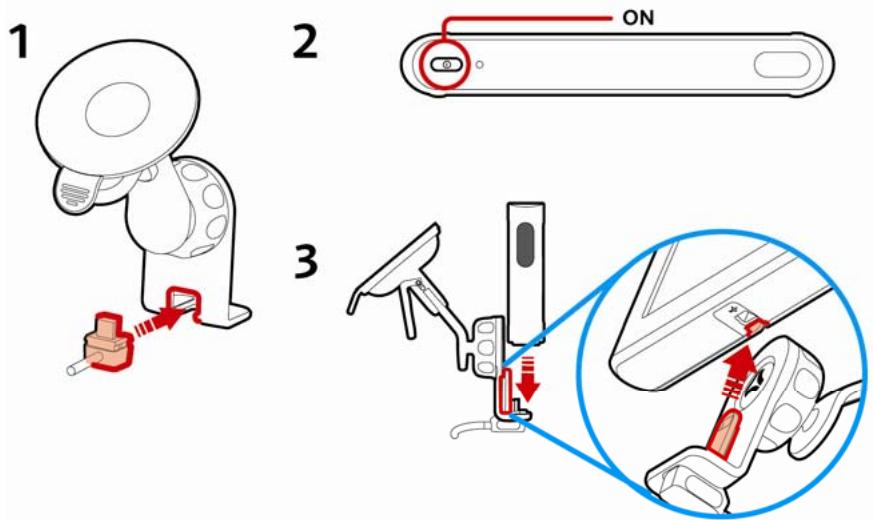 1

2

ON

3