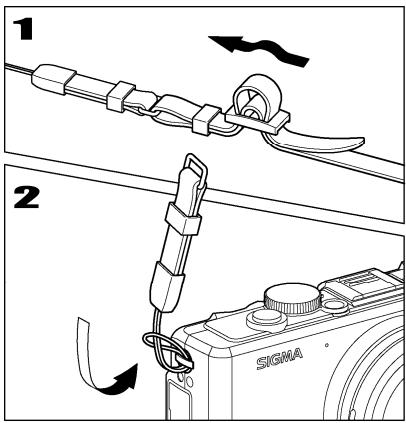 1

2

SIGMA