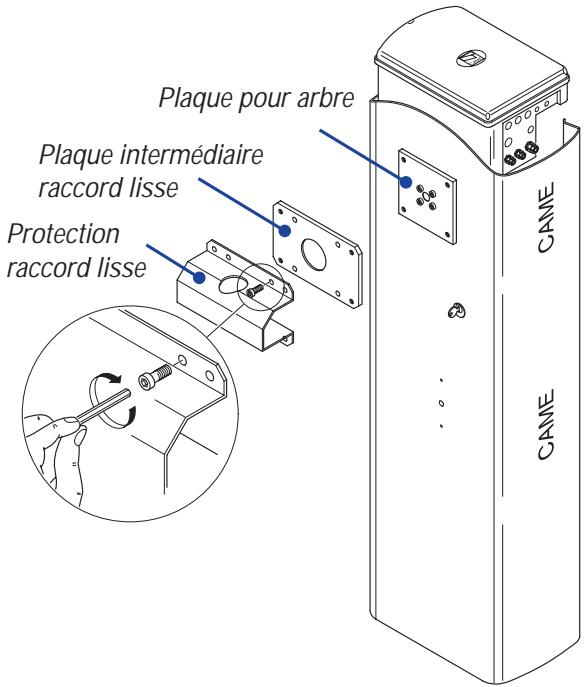 Plaque pour arbre

Plaque intermédiaire raccord lisse

Protection raccord lisse

CAME

CAME