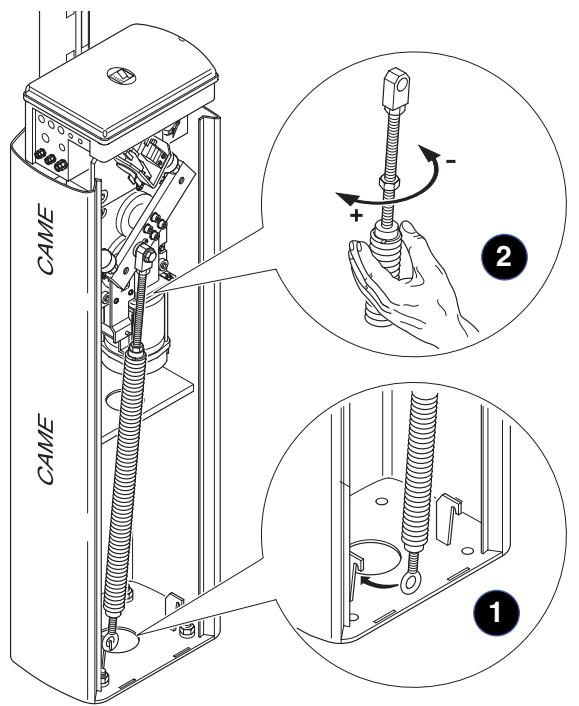 CAME

CAME

-

+

2

1