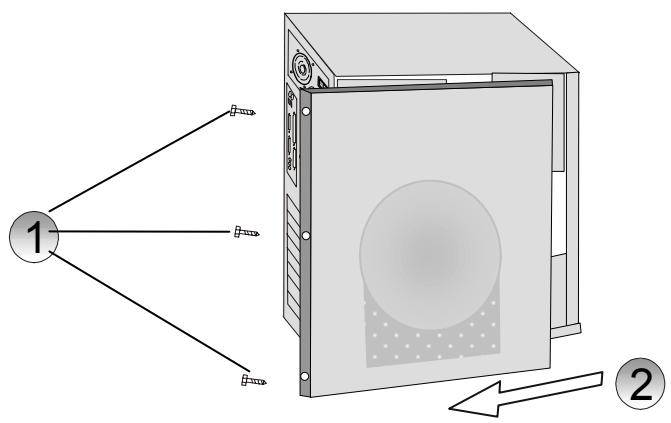 1
2