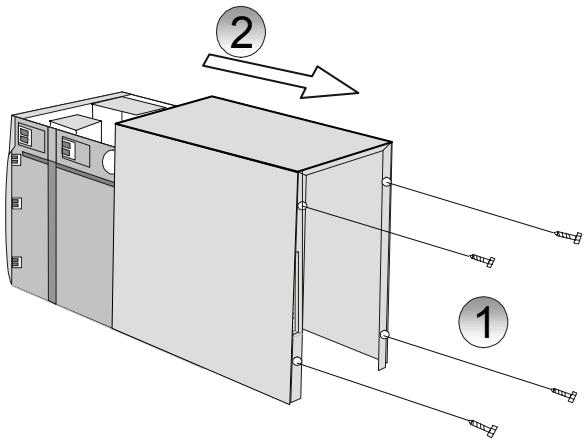 2

1