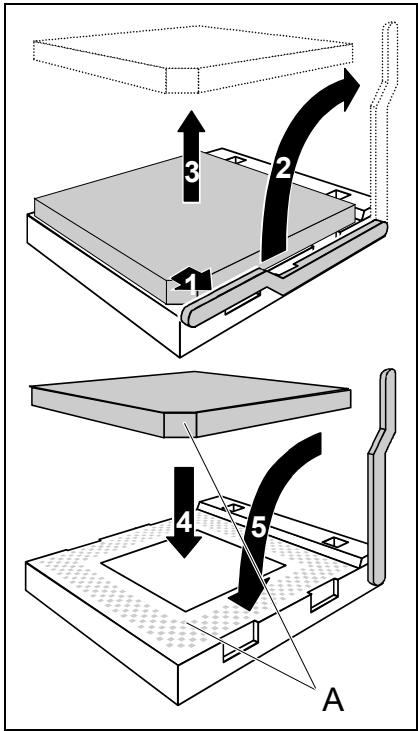 3
2
1
4
5
A