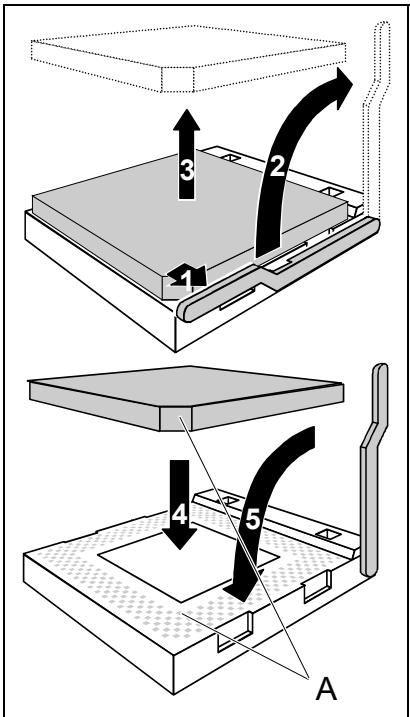 3
2
1
4
5
A