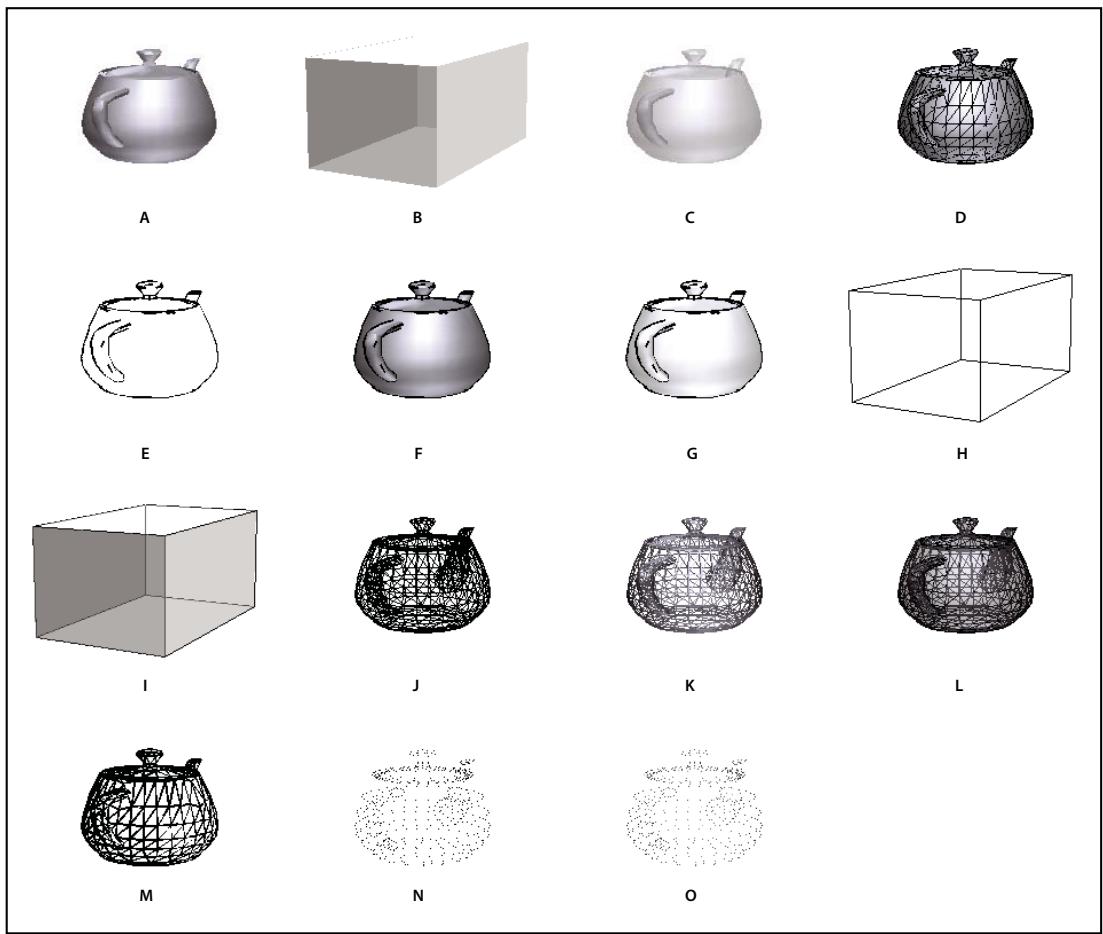 A
B
C
D
E
F
G
H
I
J
K
L
M
N
O