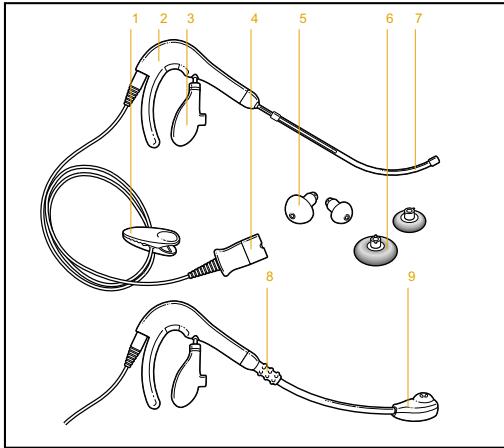 1 2 3 4 5 6 7

8 9