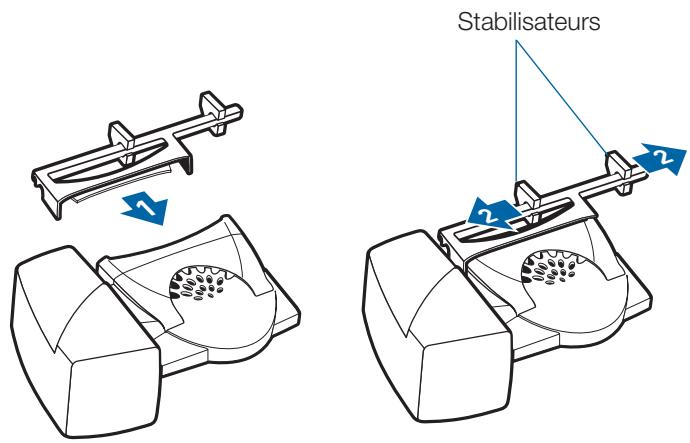 Stabilisateurs

1

2

2