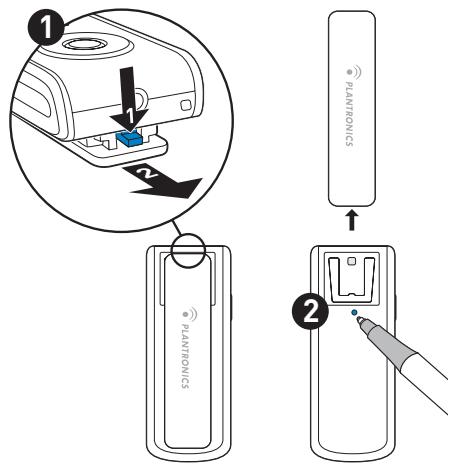 1

1

2

PLANTRONICS

PLANTRONICS

2