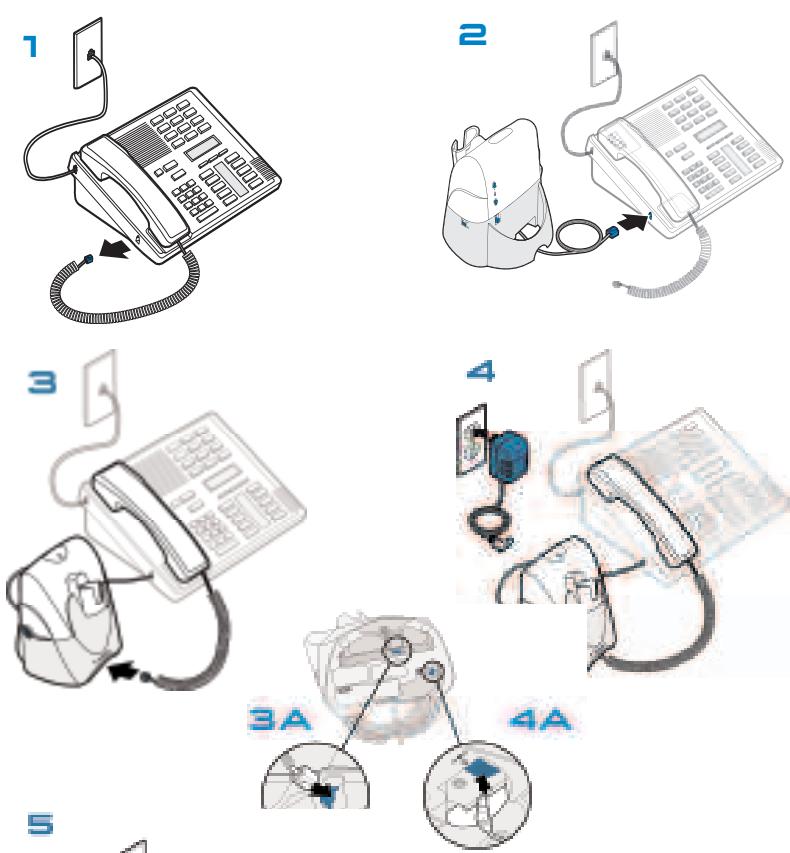 1

2

3

4

3A

4A

5