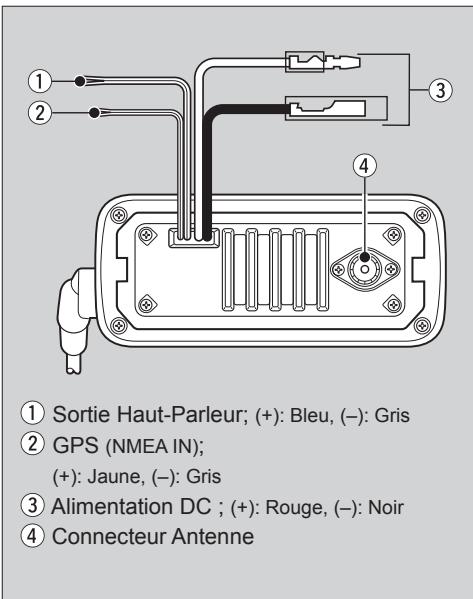 1
2
3
4

1 Sortie Haut-Parleur; (+): Bleu, (–): Gris
2 GPS (NMEA IN);
(+): Jaune, (–): Gris
3 Alimentation DC ; (+): Rouge, (–): Noir
4 Connecteur Antenne