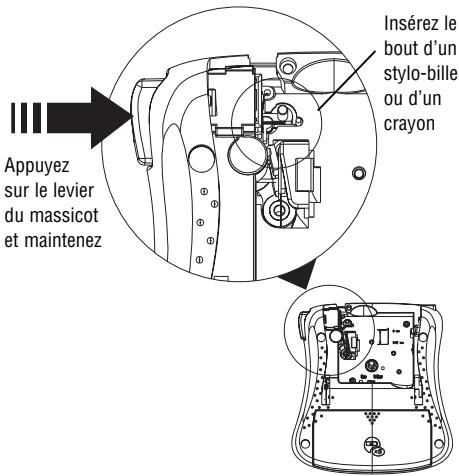 Insérez le bout d'un stylo-bille ou d'un crayon

Appuyez sur le levier du massicot et maintenez