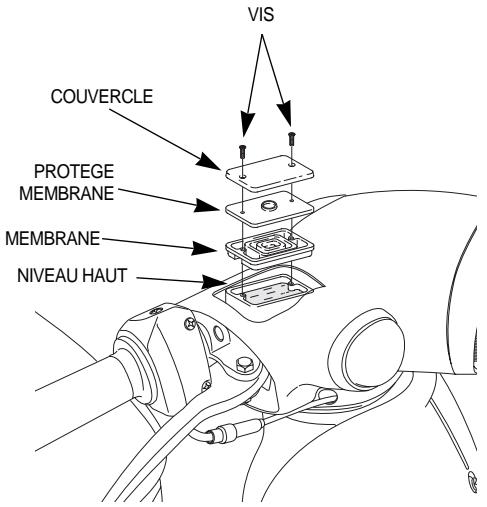 VIS

COUVERCLE

PROTEGE MEMBRANE

MEMBRANE

NIVEAU HAUT