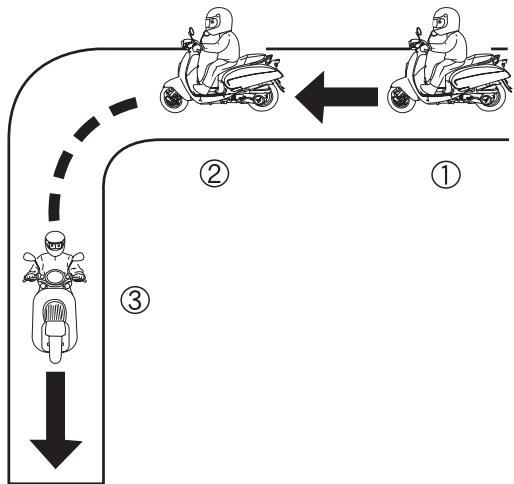 ②

①

③