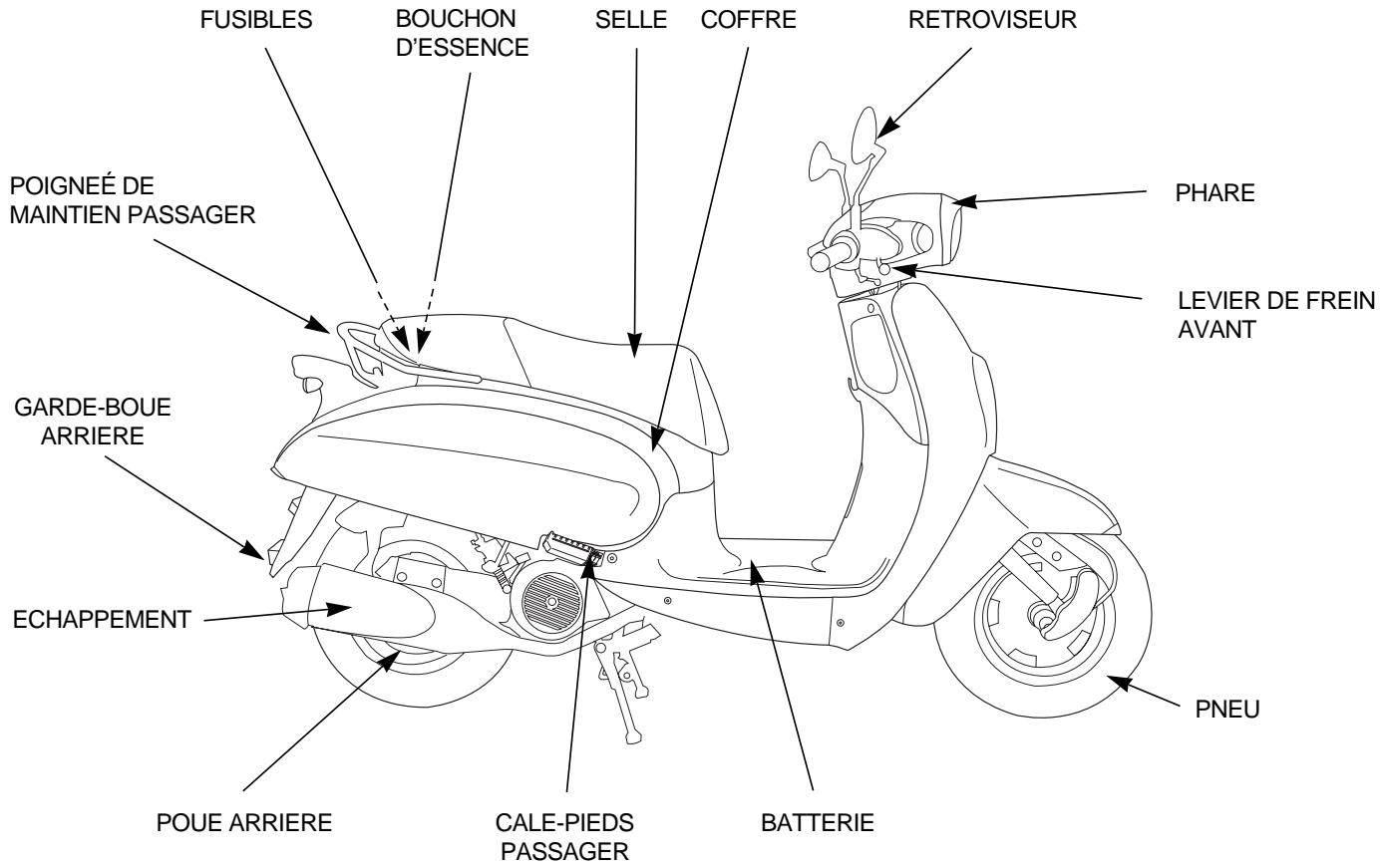 FUSIBLES

BOUCHON D'ESSENCE

SELLE

COFFRE

RETROVISEUR

POIGNEÉ DE MAINTIEN PASSAGER

PHARE

LEVIER DE FREIN AVANT

GARDE-BOUE ARRIERE

ECHAPPEMENT

PNEU

POUE ARRIERE

CALE-PIEDS PASSAGER

BATTERIE