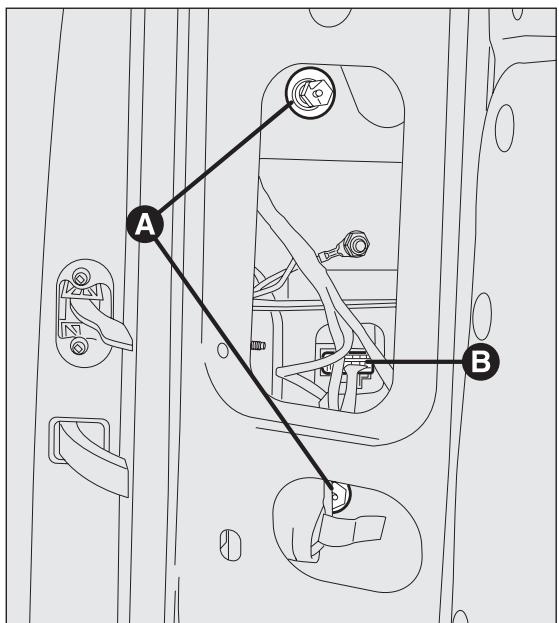 A

B