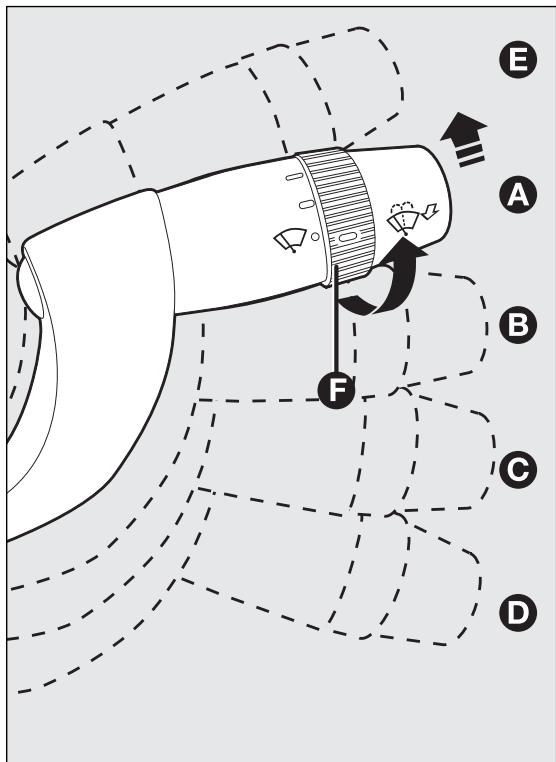 E
A
B
F
C
D