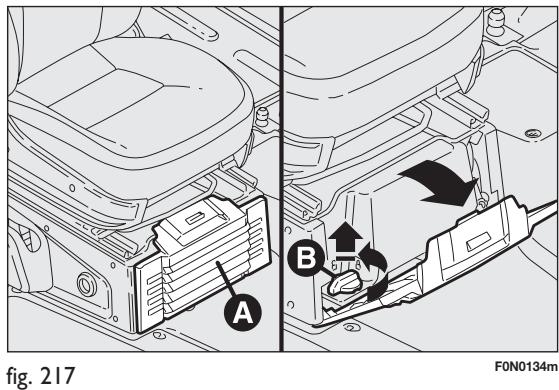 A

B

fig. 217

F0N0134m