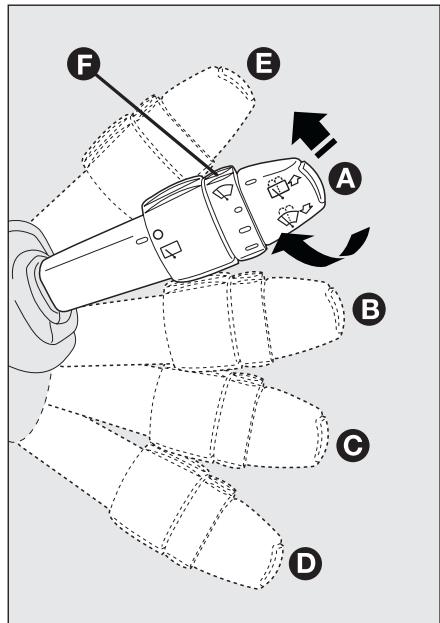 F
E
A
B
C
D