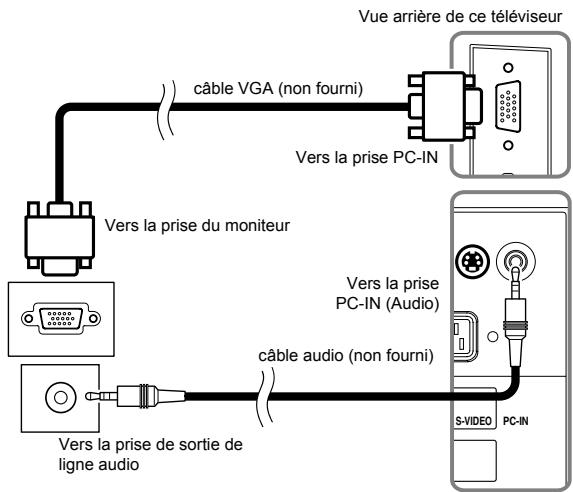 Vue arrière de ce téléviseur

câble VGA (non fourni)

Vers la prise PC-IN

Vers la prise du moniteur

Vers la prise
PC-IN (Audio)

câble audio (non fourni)

S-VIDEO PC-IN

Vers la prise de sortie de ligne audio