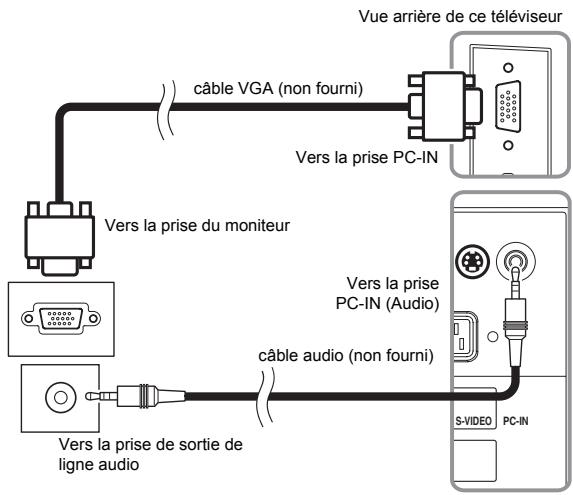 Vue arrière de ce téléviseur

câble VGA (non fourni)

Vers la prise PC-IN

Vers la prise du moniteur

Vers la prise PC-IN (Audio)

câble audio (non fourni)

S-VIDEO PC-IN

Vers la prise de sortie de ligne audio