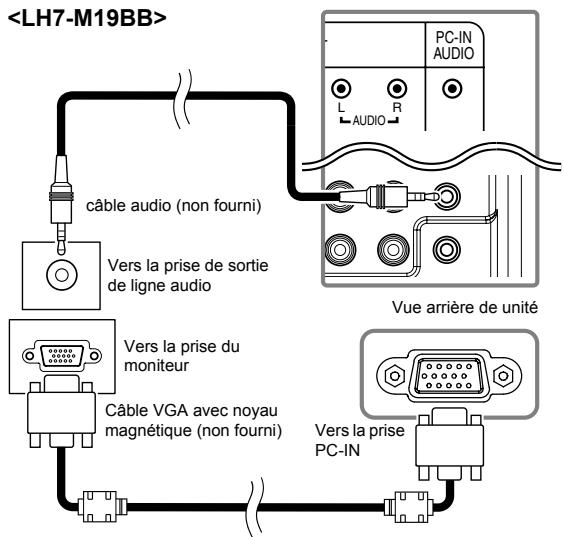 <LH7-M19BB>

PC-IN AUDIO

L R
AUDIO

câble audio (non fourni)

Vers la prise de sortie de ligne audio

Vue arrière de unité

Vers la prise du moniteur

Câble VGA avec noyau magnétique (non fourni)

Vers la prise PC-IN