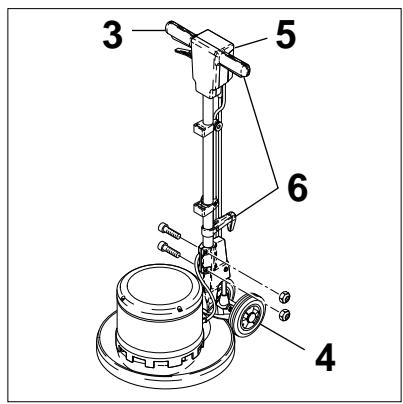 3
5
6
4