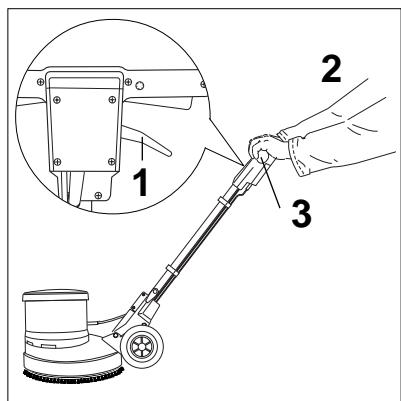 2
1
3