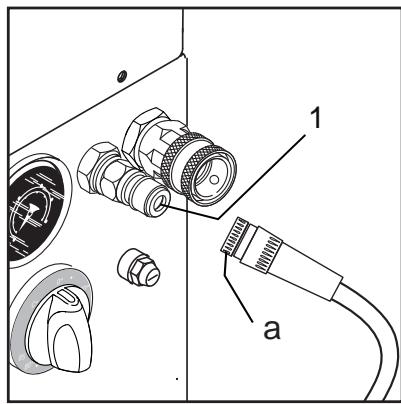 1

a