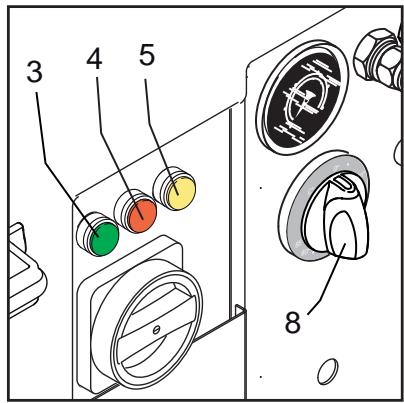 3
4
5
8