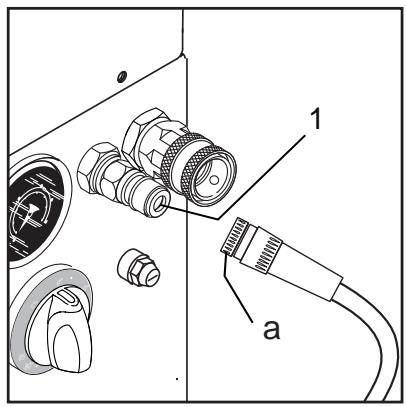 1

a