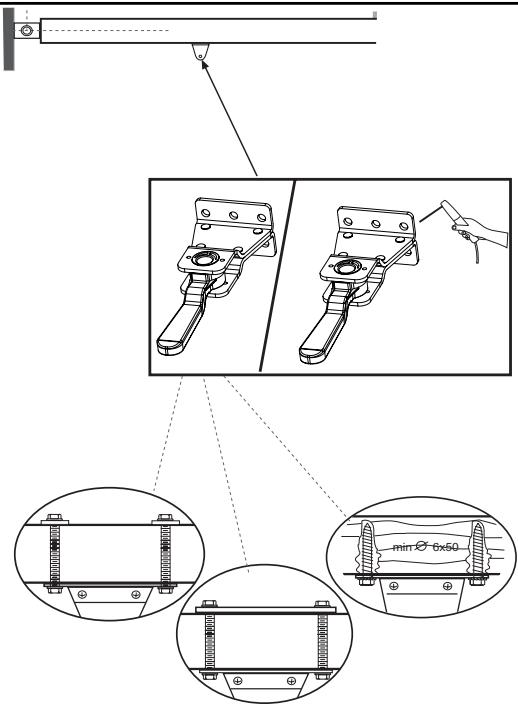 min Ø 6x50