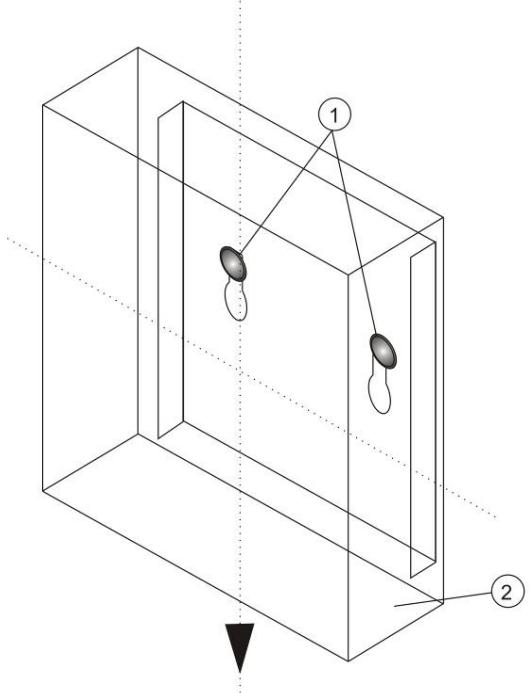 1
2