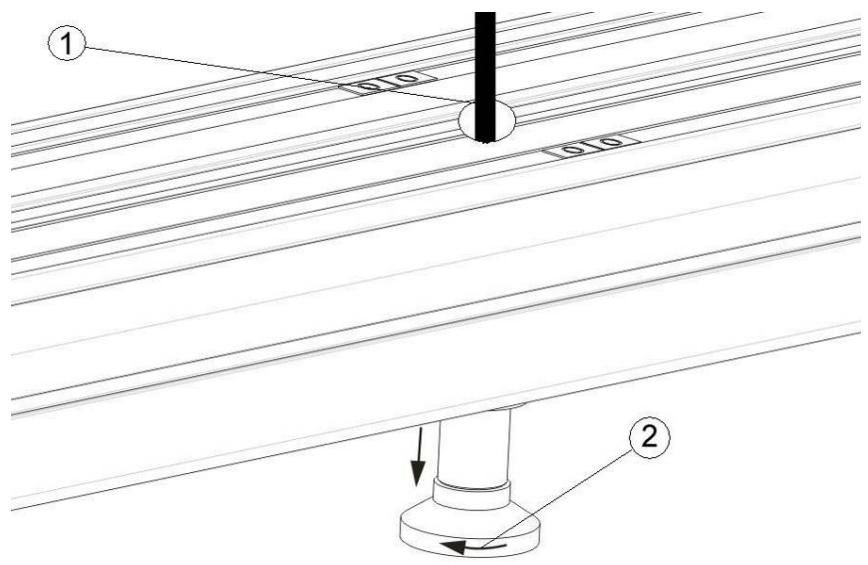 1

2