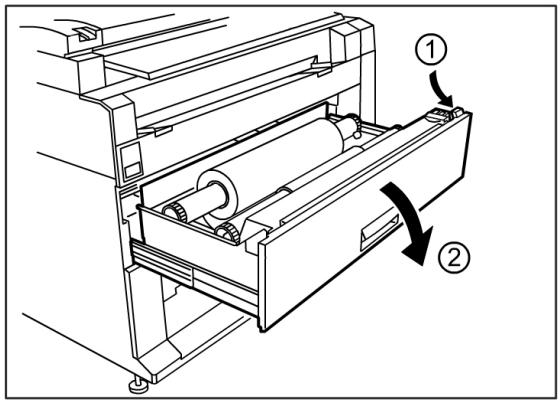 ①
②