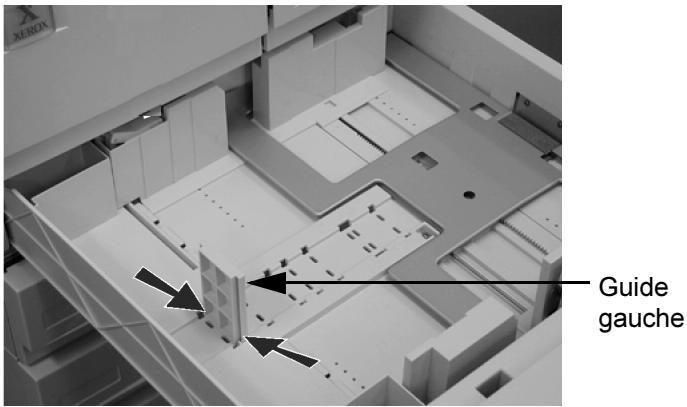 XEROX

Guide gauche