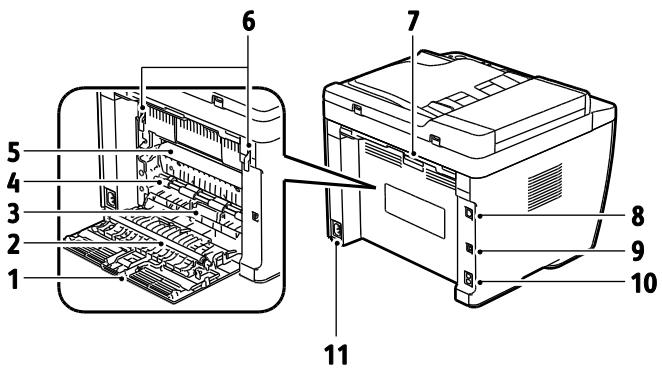 6
7
5
4
3
2
1
8
9
10
11