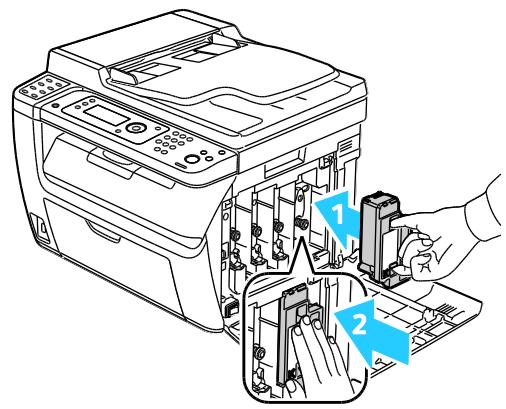 1
2