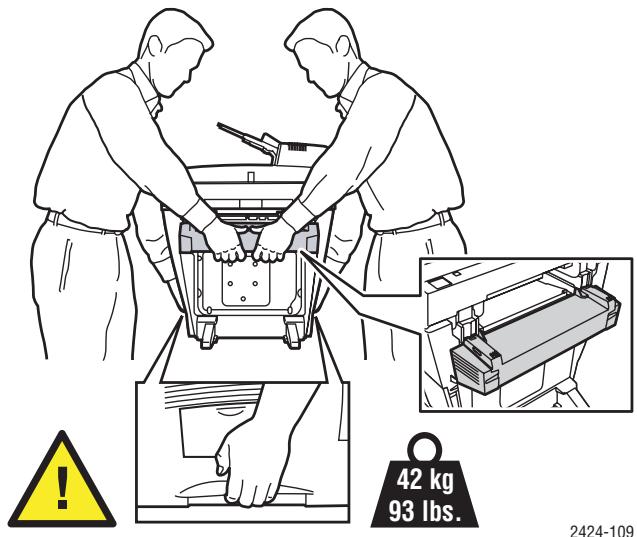 !

42 kg
93 lbs.

2424-109