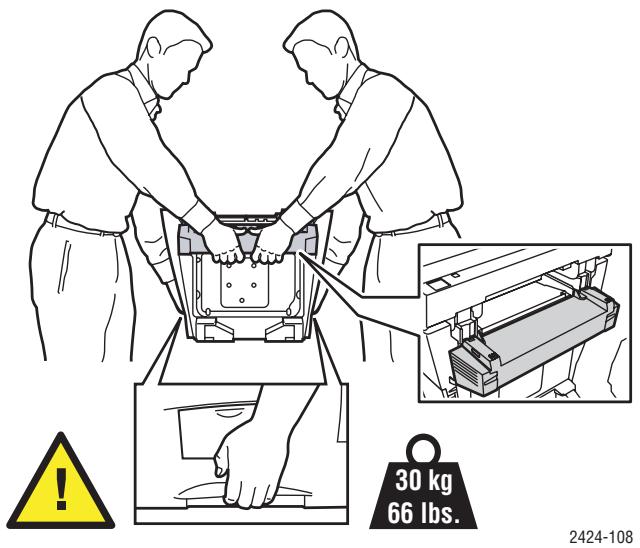 !

30 kg
66 lbs.

2424-108