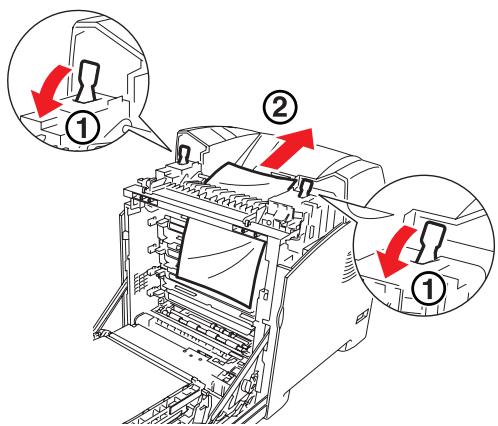 1
2
1