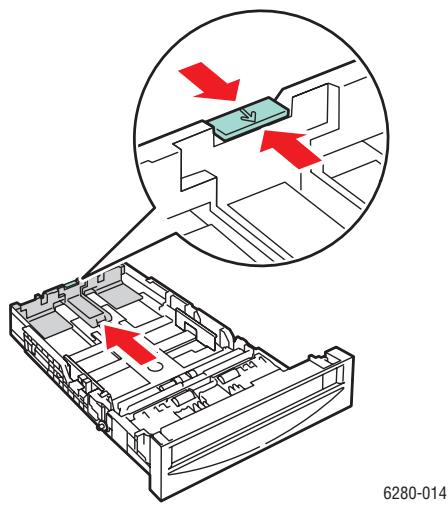 6280-014